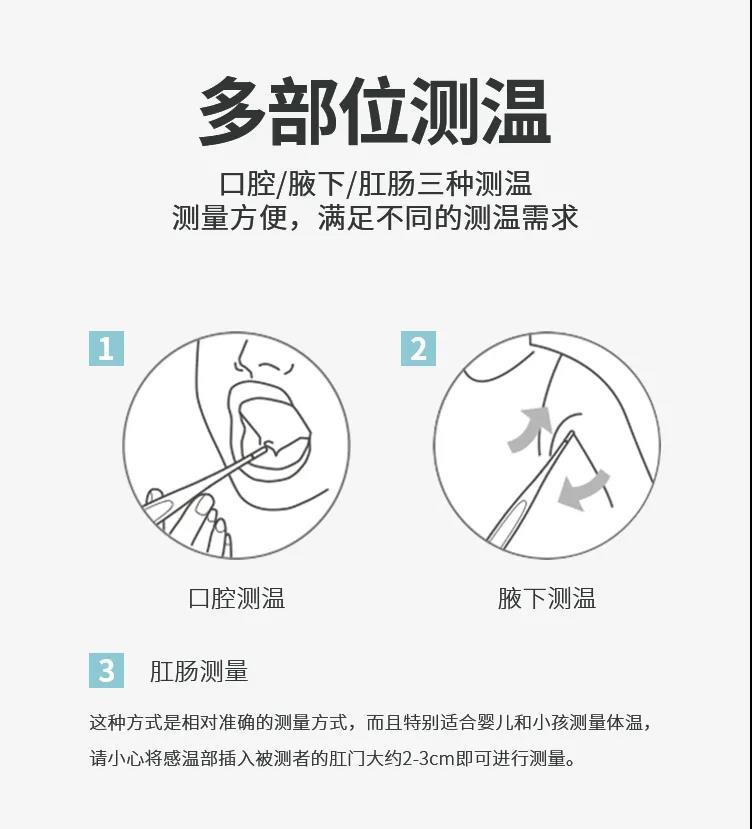 多部位测温

口腔/腋下/肛肠三种测温
测量方便，满足不同的测温需求

1

口腔测温

2

腋下测温

3 肛肠测量

这种方式是相对准确的测量方式，而且特别适合婴儿和小孩测量体温，请小心将感温部插入被测者的肛门大约2-3cm即可进行测量。